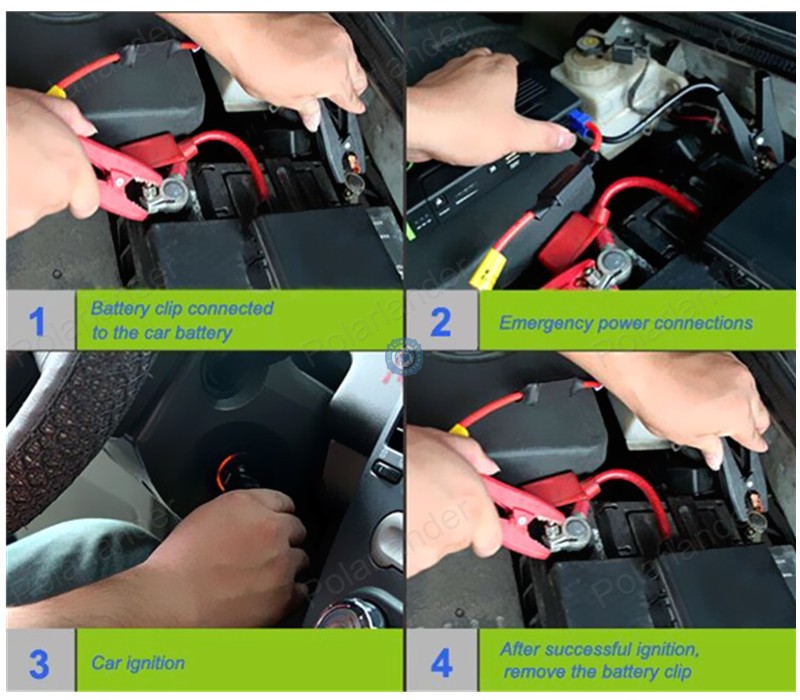 1 Battery clip connected to the car battery

2 Emergency power connections

3 Car ignition

4 After successful ignition, remove the battery clip

Polarlander