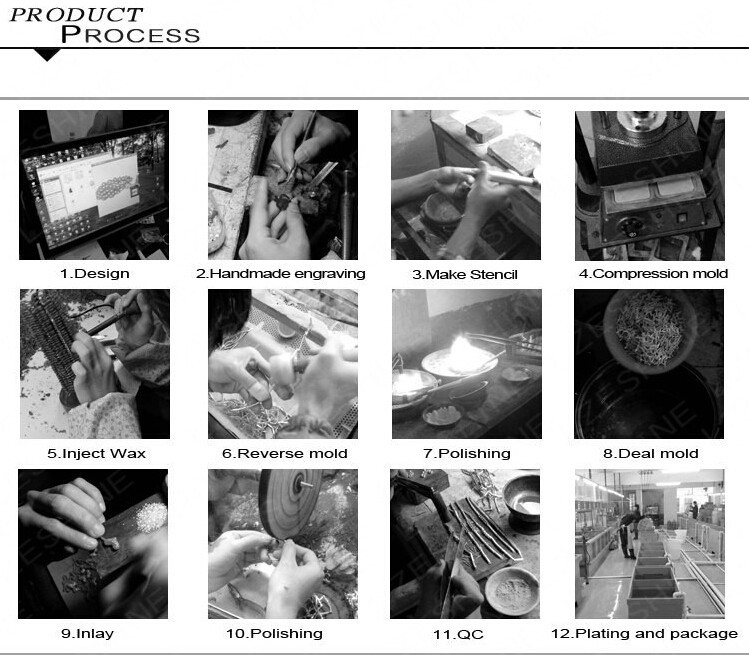 PRODUCT
PROCESS

1.Design

2.Handmade engraving

3.Make Stencil

4.Compression mold

5.Inject Wax

6.Reverse mold

7.Polishing

8.Deal mold

9.Inlay

10.Polishing

11.QC

12.Plating and package