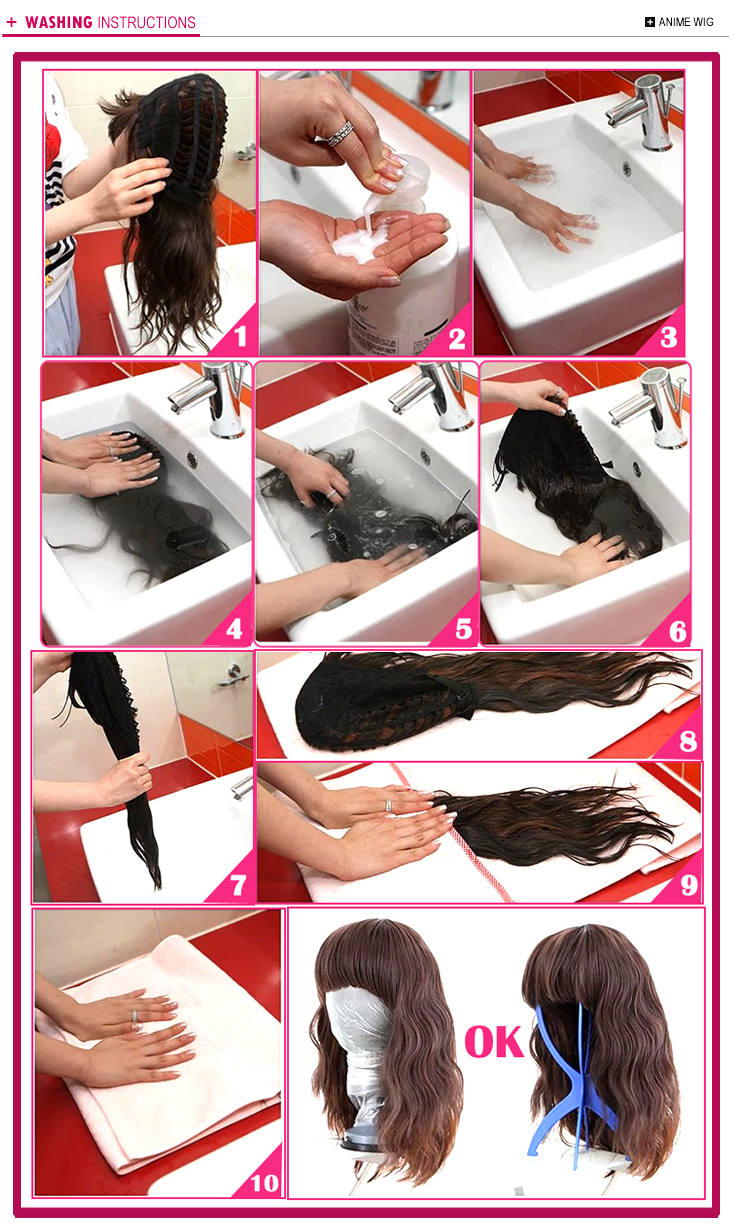 + WASHING INSTRUCTIONS

ANIME WIG

1

2

3

4

5

6

7

8

9

10

OK