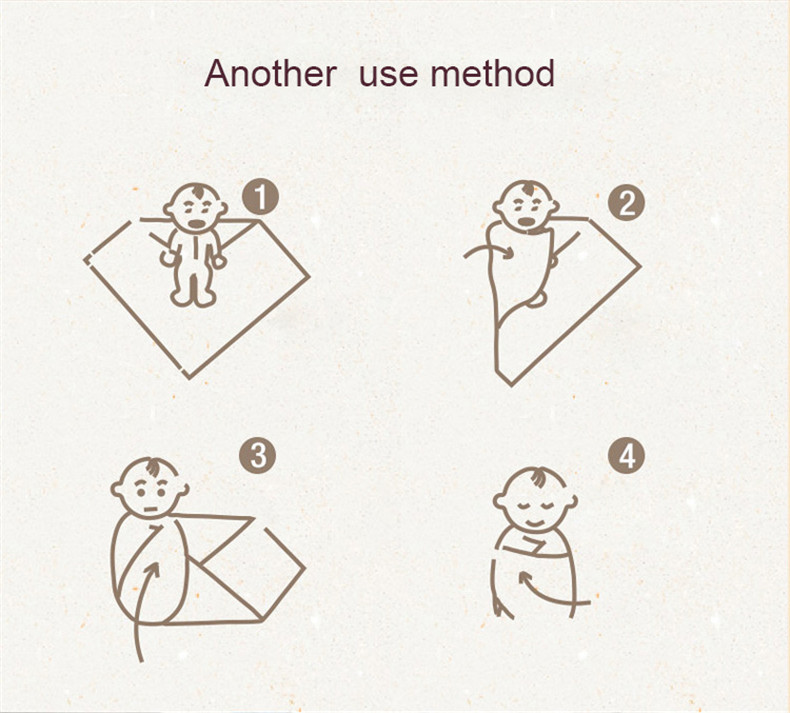 Another use method

1

2

3

4