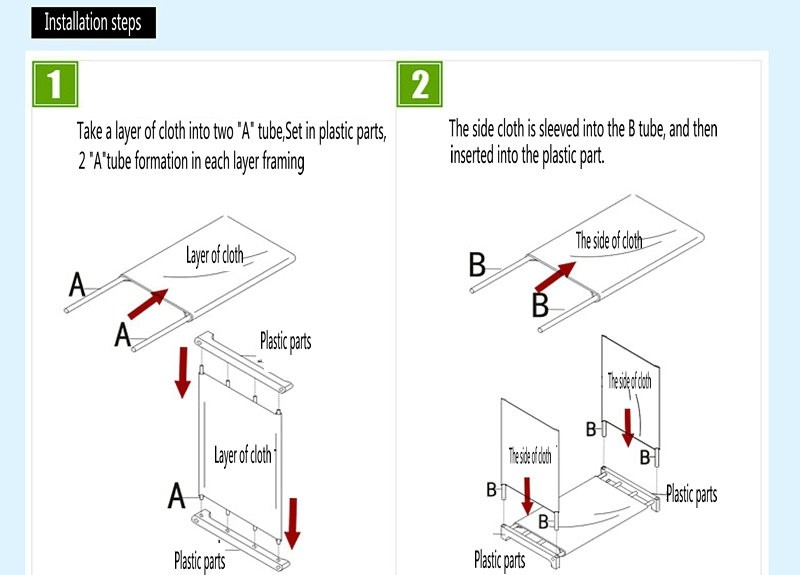 Installation steps

1

Take a layer of cloth into two "A" tube,Set in plastic parts, 2 "A"tube formation in each layer framing

Layer of cloth

A

A

Plastic parts

Layer of cloth

A

Plastic parts

2

The side cloth is sleeved into the B tube, and then inserted into the plastic part.

The side of cloth

B

B

The side of cloth

B

B

The side of cloth

B

B

Plastic parts

Plastic parts