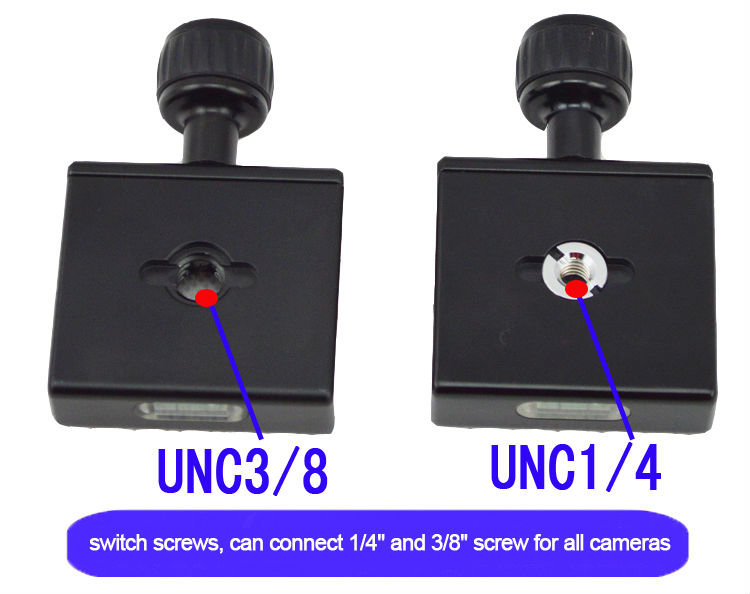 UNC3/8

UNC1/4

switch screws, can connect 1/4" and 3/8" screw for all cameras