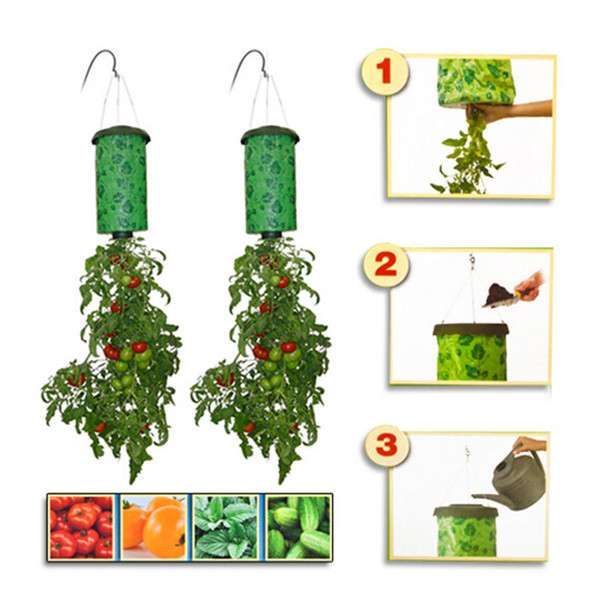 1

2

3