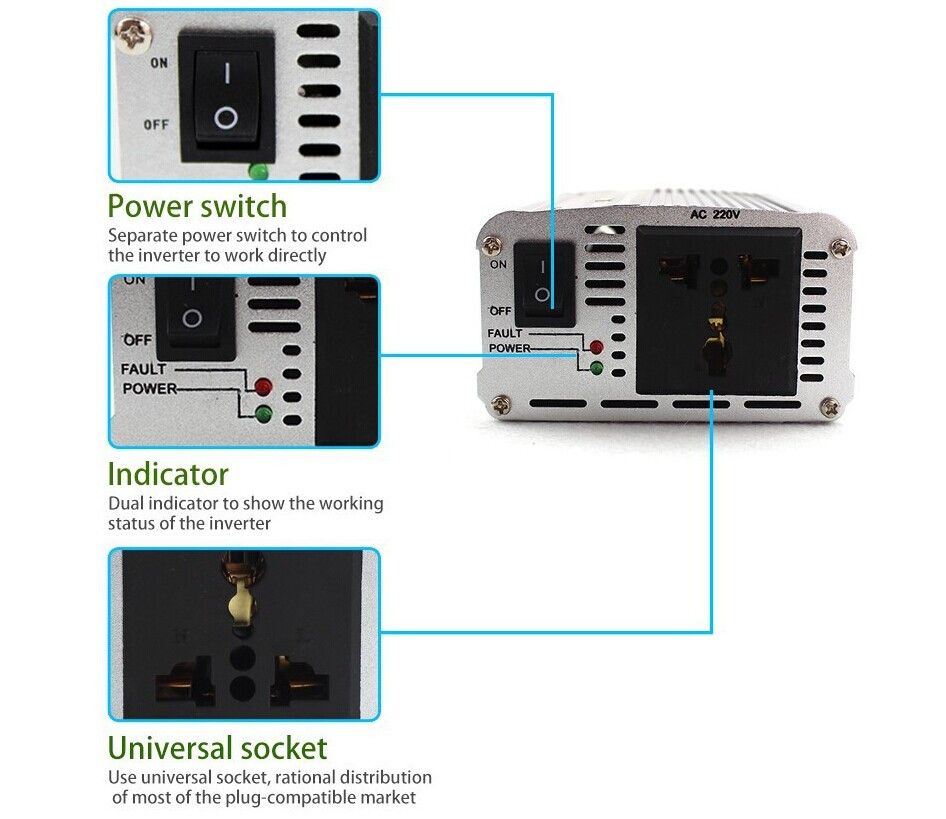 ON
OFF

Power switch
Separate power switch to control the inverter to work directly

ON
OFF
FAULT
POWER

Indicator
Dual indicator to show the working status of the inverter

Universal socket
Use universal socket, rational distribution of most of the plug-compatible market

AC 220V
ON
OFF
FAULT
POWER