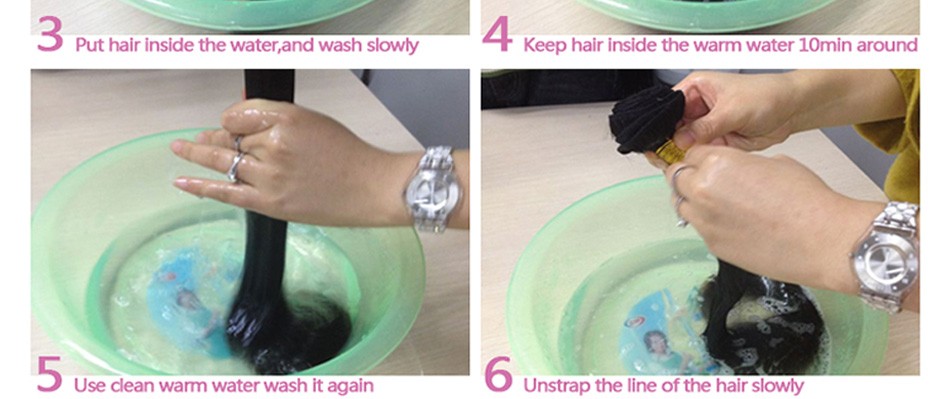 3 Put hair inside the water,and wash slowly

4 Keep hair inside the warm water 10min around

5 Use clean warm water wash it again

6 Unstrap the line of the hair slowly