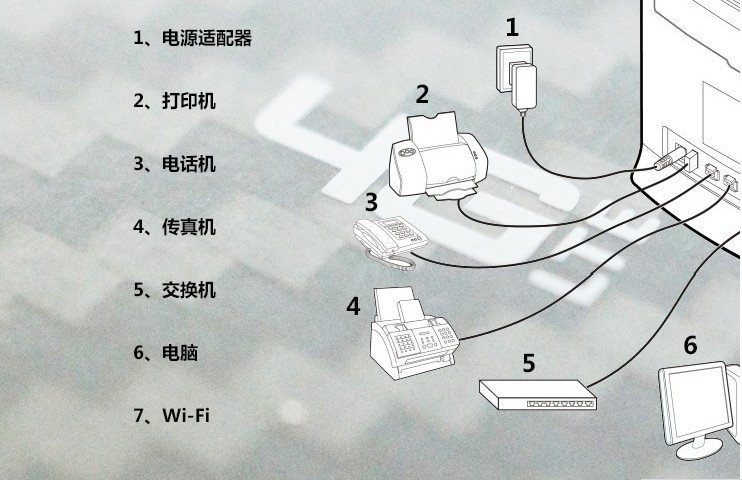 1、电源适配器

2、打印机

3、电话机

4、传真机

5、交换机

6、电脑

7、Wi-Fi

1

2

3

4

5

6