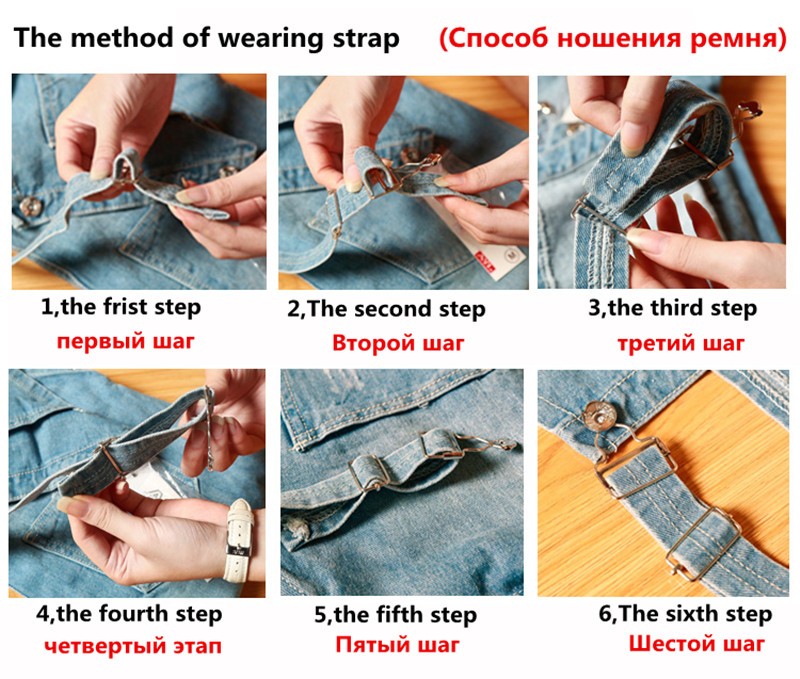 The method of wearing strap (Способ ношения ремня)

1,the frist step
первый шаг

2,The second step
Второй шаг

3,the third step
третий шаг

4,the fourth step
четвертый этап

5,the fifth step
Пятый шаг

6,The sixth step
Шестой шаг