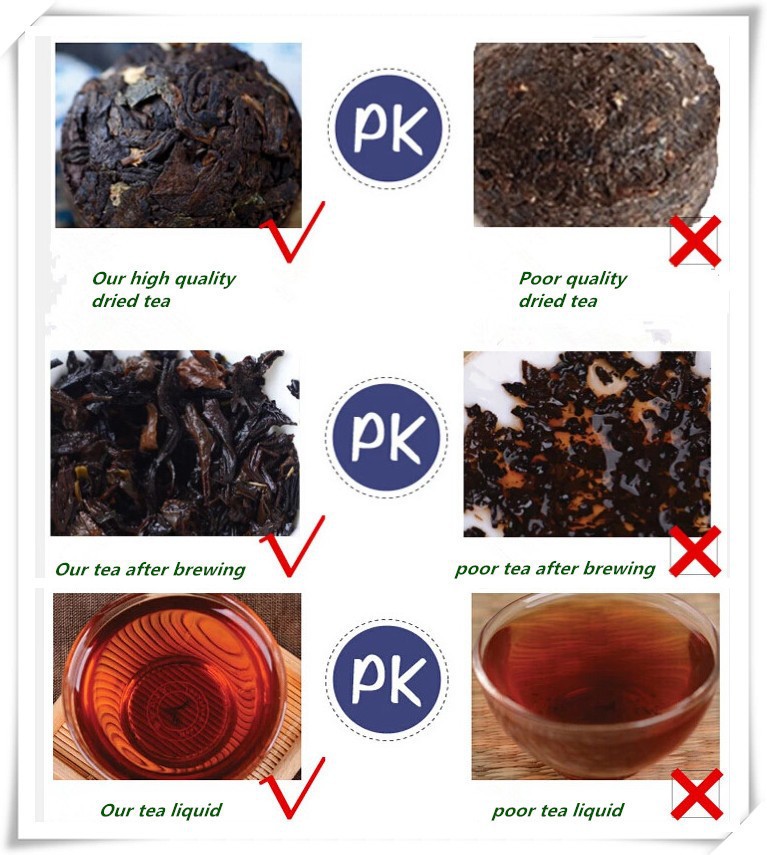 PK

Our high quality dried tea

Poor quality dried tea

PK

Our tea after brewing

poor tea after brewing

PK

Our tea liquid

poor tea liquid