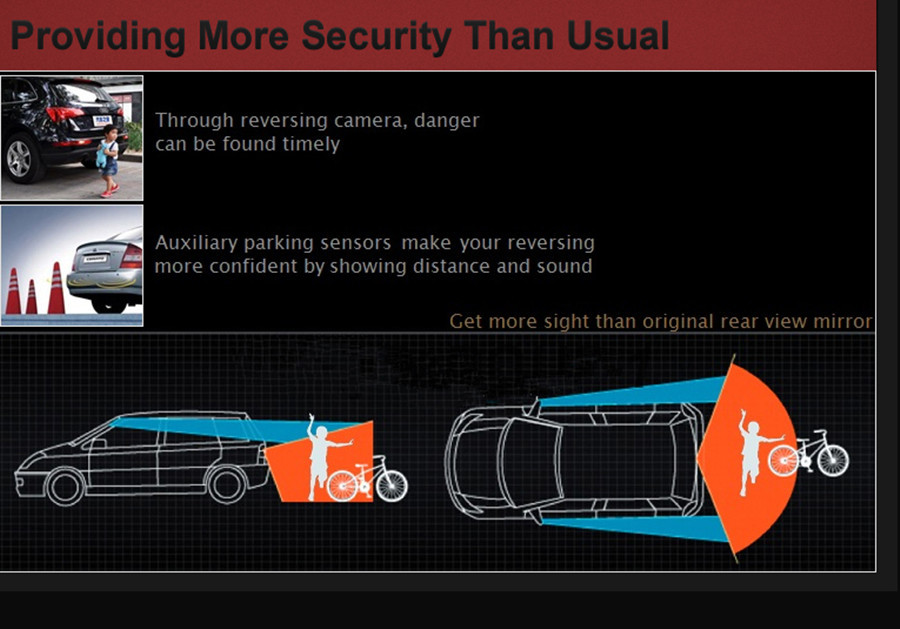 Providing More Security Than Usual

Through reversing camera, danger can be found timely

Auxiliary parking sensors make your reversing more confident by showing distance and sound

Get more sight than original rear view mirror