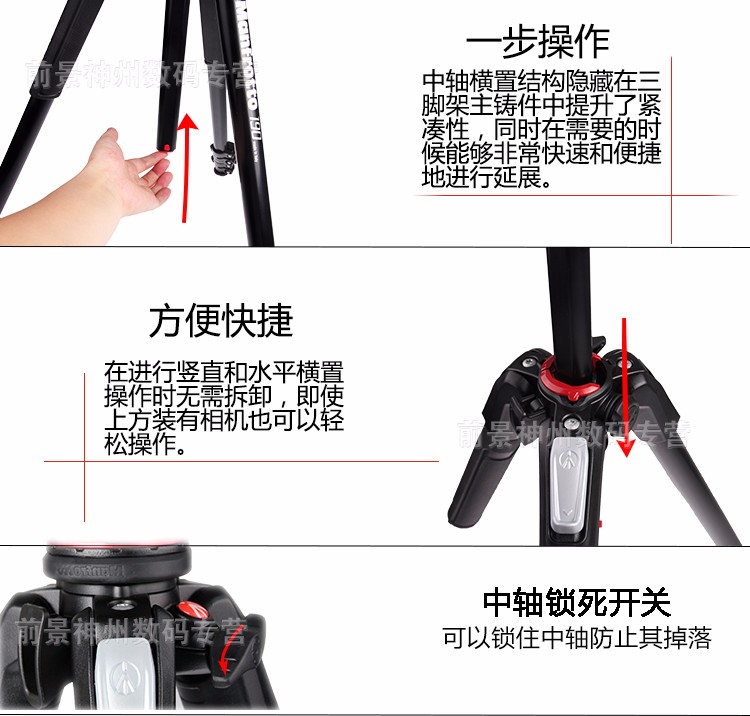 前景神州数码专营

Manfrotto 190

一步操作

中轴横置结构隐藏在三脚架主铸件中提升了紧凑性，同时在需要的时候能够非常快速和便捷地进行延展。

方便快捷

在进行竖直和水平横置操作时无需拆卸，即使上方装有相机也可以轻松操作。

前景神州数码专营

前景神州数码专营

中轴锁死开关

可以锁住中轴防止其掉落