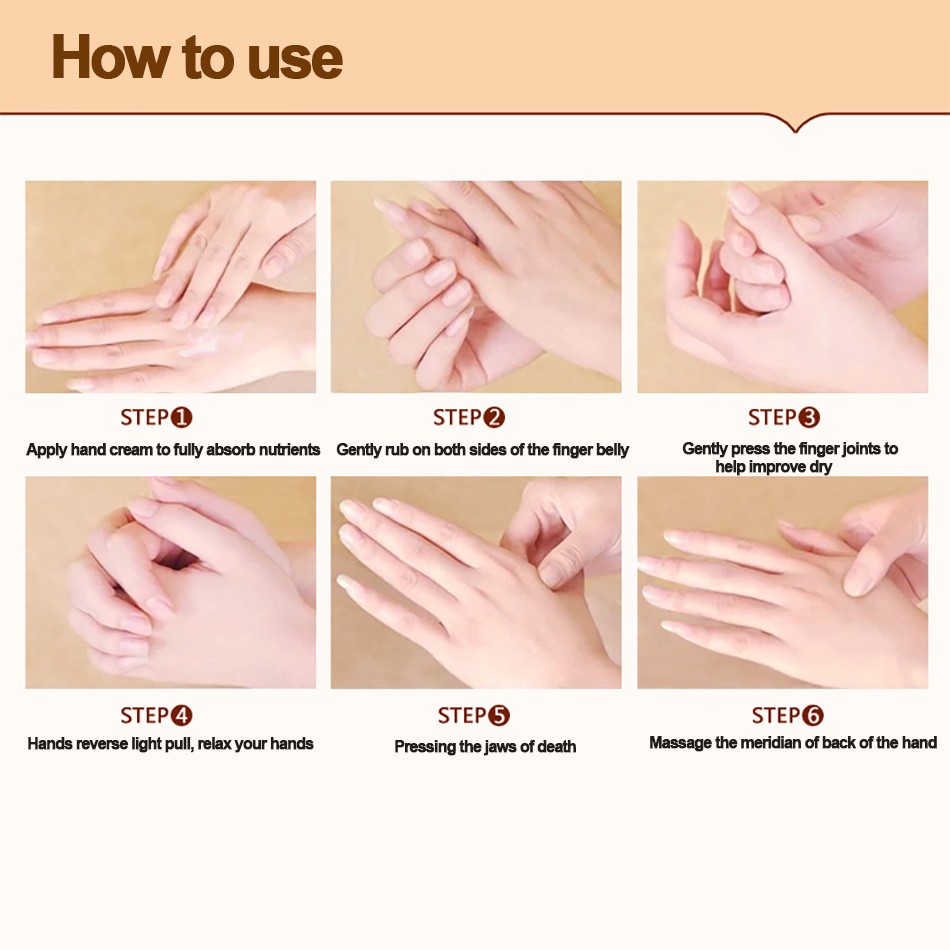 How to use

STEP❶
Apply hand cream to fully absorb nutrients

STEP❷
Gently rub on both sides of the finger belly

STEP❸
Gently press the finger joints to help improve dry

STEP❹
Hands reverse light pull, relax your hands

STEP❺
Pressing the jaws of death

STEP❻
Massage the meridian of back of the hand