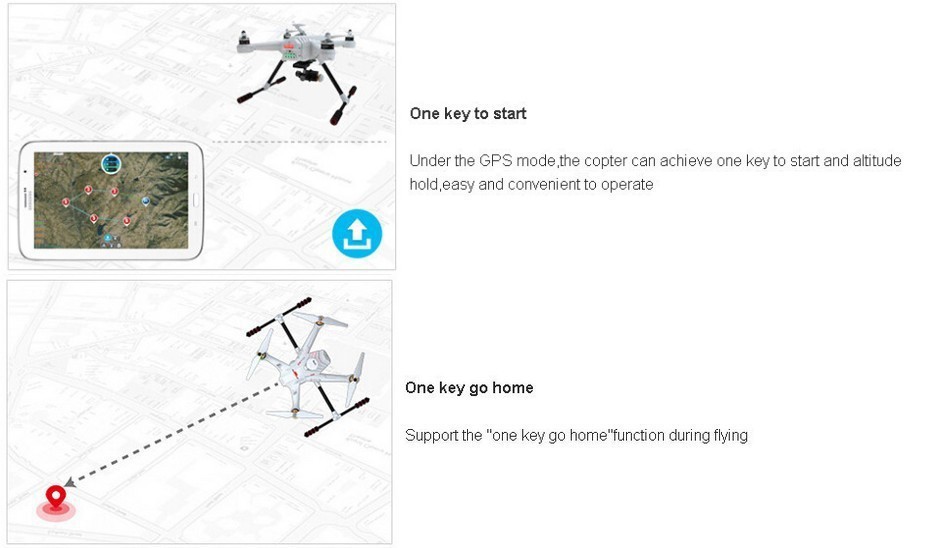 One key to start

Under the GPS mode,the copter can achieve one key to start and altitude hold,easy and convenient to operate

One key go home

Support the "one key go home"function during flying