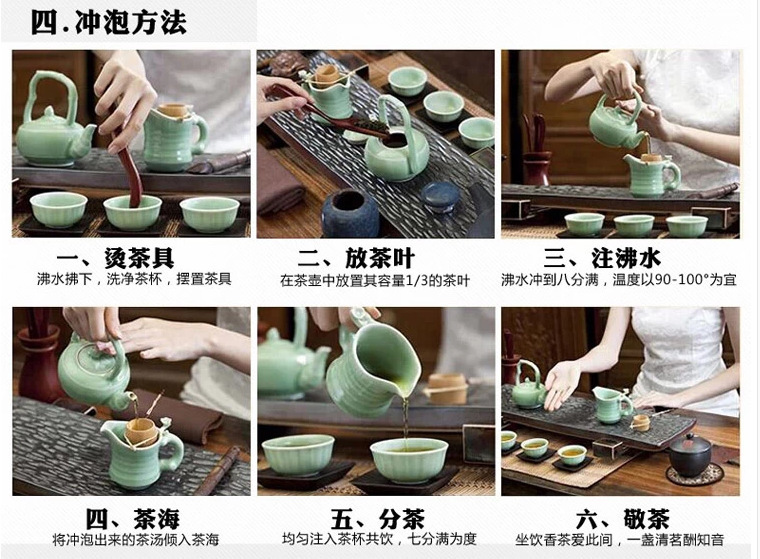 四.冲泡方法

一、烫茶具
沸水拂下，洗净茶杯，摆置茶具

二、放茶叶
在茶壶中放置其容量1/3的茶叶

三、注沸水
沸水冲到八分满，温度以90-100°为宜

四、茶海
将冲泡出来的茶汤倾入茶海

五、分茶
均匀注入茶杯共饮，七分满为度

六、敬茶
坐饮香茶爱此间，一盏清茗酬知音