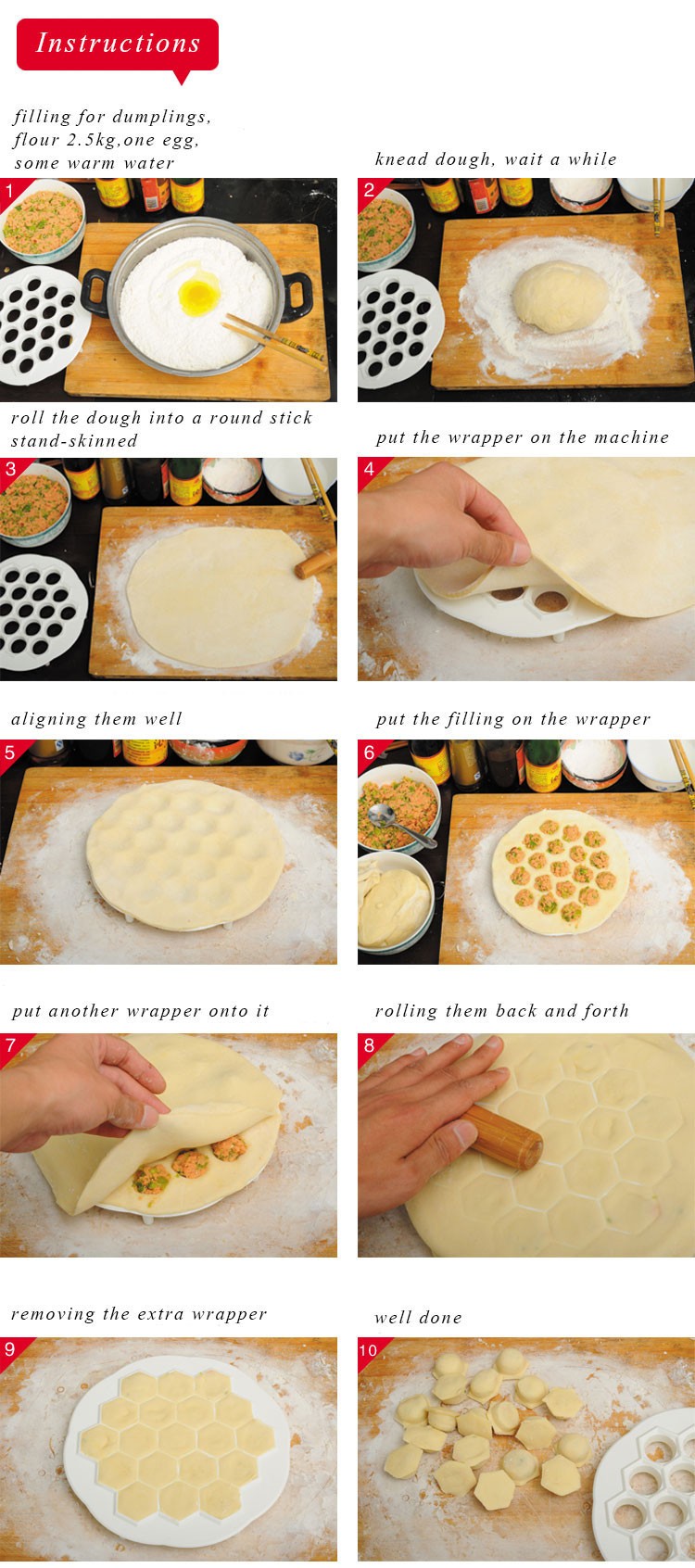 Instructions

filling for dumplings, flour 2.5kg,one egg, some warm water

1

knead dough, wait a while

2

roll the dough into a round stick stand-skinned

3

put the wrapper on the machine

4

aligning them well

5

put the filling on the wrapper

6

put another wrapper onto it

7

rolling them back and forth

8

removing the extra wrapper

9

well done

10