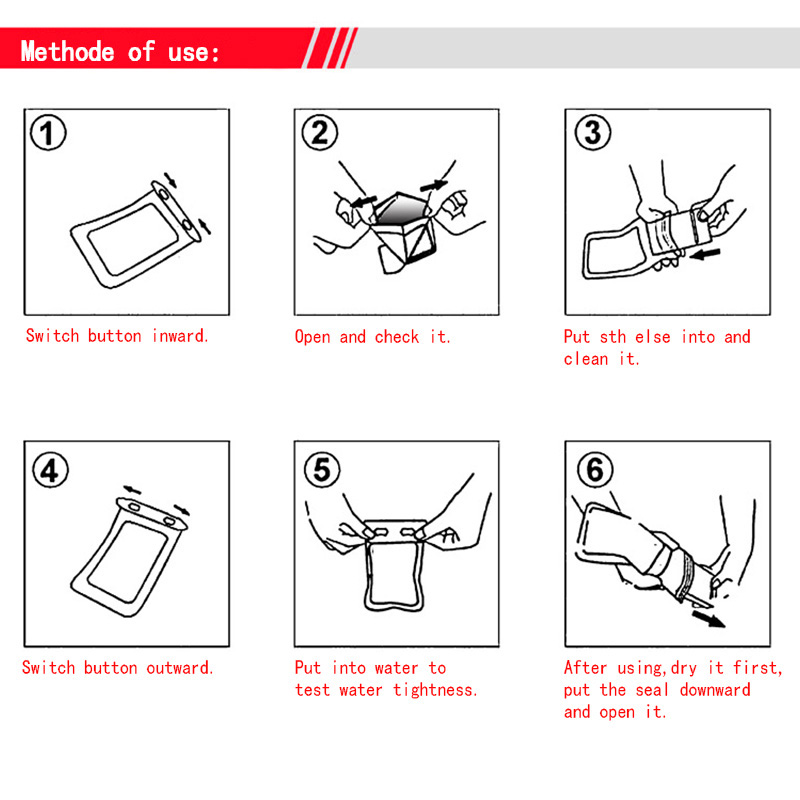 Methode of use:

1

Switch button inward.

2

Open and check it.

3

Put sth else into and clean it.

4

Switch button outward.

5

Put into water to test water tightness.

6

After using,dry it first, put the seal downward and open it.