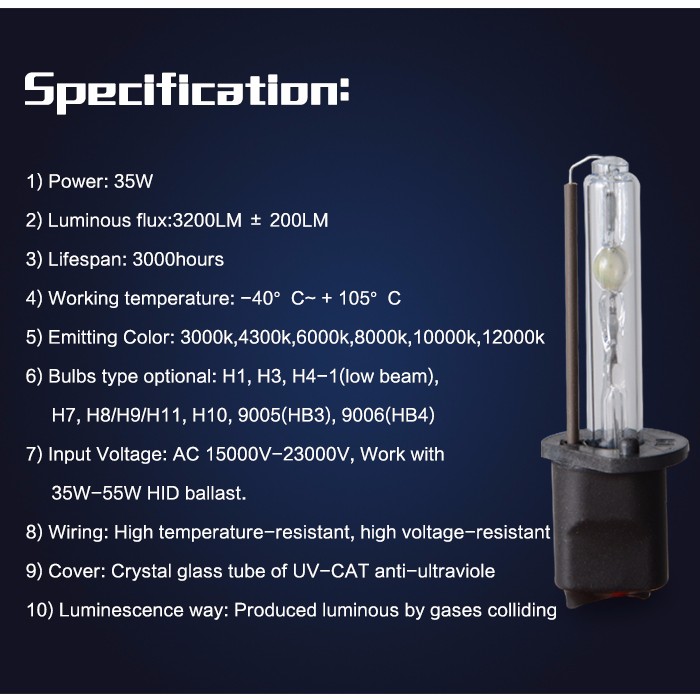 Specification:

1) Power: 35W

2) Luminous flux:3200LM ± 200LM

3) Lifespan: 3000hours

4) Working temperature: −40° C~ + 105° C

5) Emitting Color: 3000k,4300k,6000k,8000k,10000k,12000k

6) Bulbs type optional: H1, H3, H4−1(low beam), H7, H8/H9/H11, H10, 9005(HB3), 9006(HB4)

7) Input Voltage: AC 15000V−23000V, Work with 35W−55W HID ballast.

8) Wiring: High temperature−resistant, high voltage−resistant

9) Cover: Crystal glass tube of UV−CAT anti−ultraviole

10) Luminescence way: Produced luminous by gases colliding