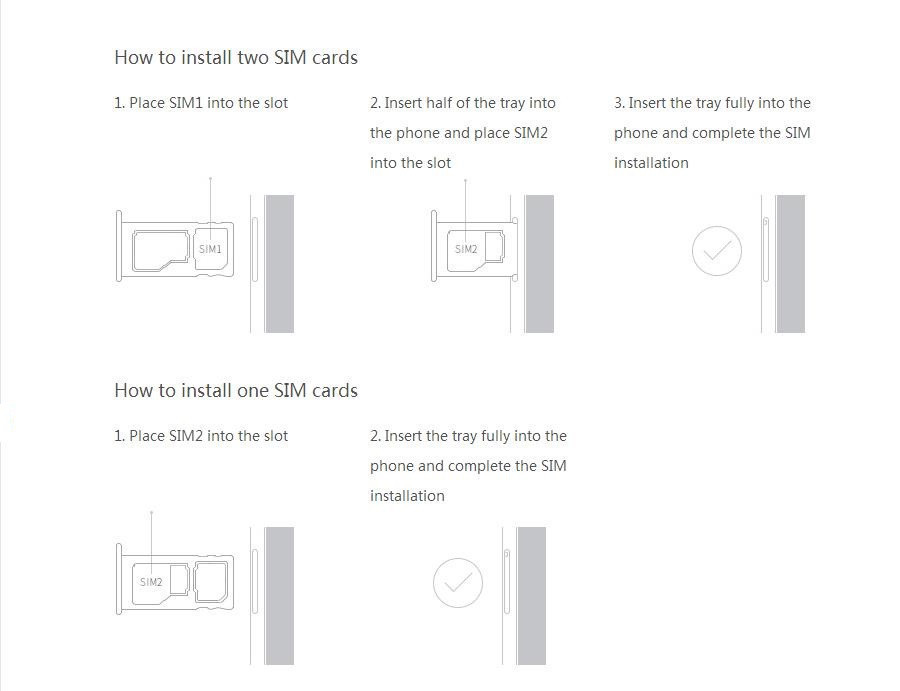 How to install two SIM cards

1. Place SIM1 into the slot

SIM1

2. Insert half of the tray into the phone and place SIM2 into the slot

SIM2

3. Insert the tray fully into the phone and complete the SIM installation

How to install one SIM cards

1. Place SIM2 into the slot

SIM2

2. Insert the tray fully into the phone and complete the SIM installation