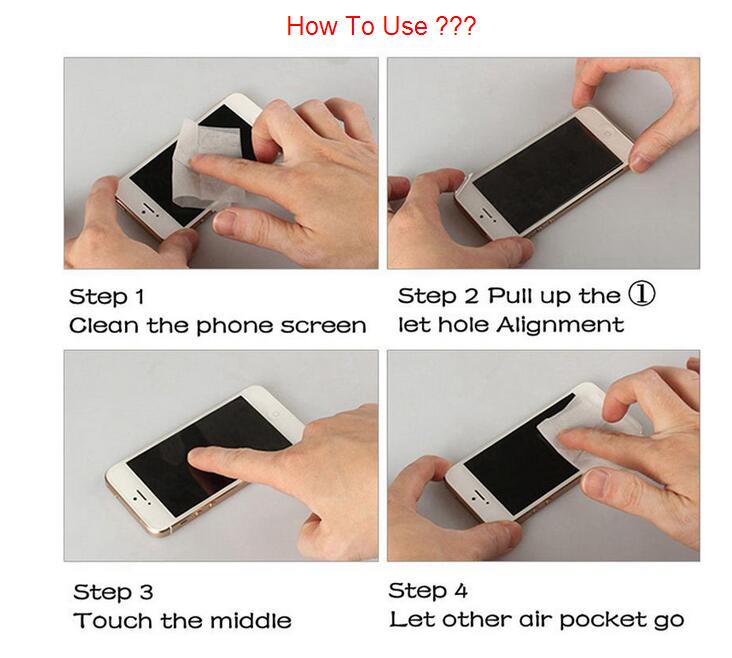 How To Use ???

Step 1
Clean the phone screen

Step 2 Pull up the ①
let hole Alignment

Step 3
Touch the middle

Step 4
Let other air pocket go