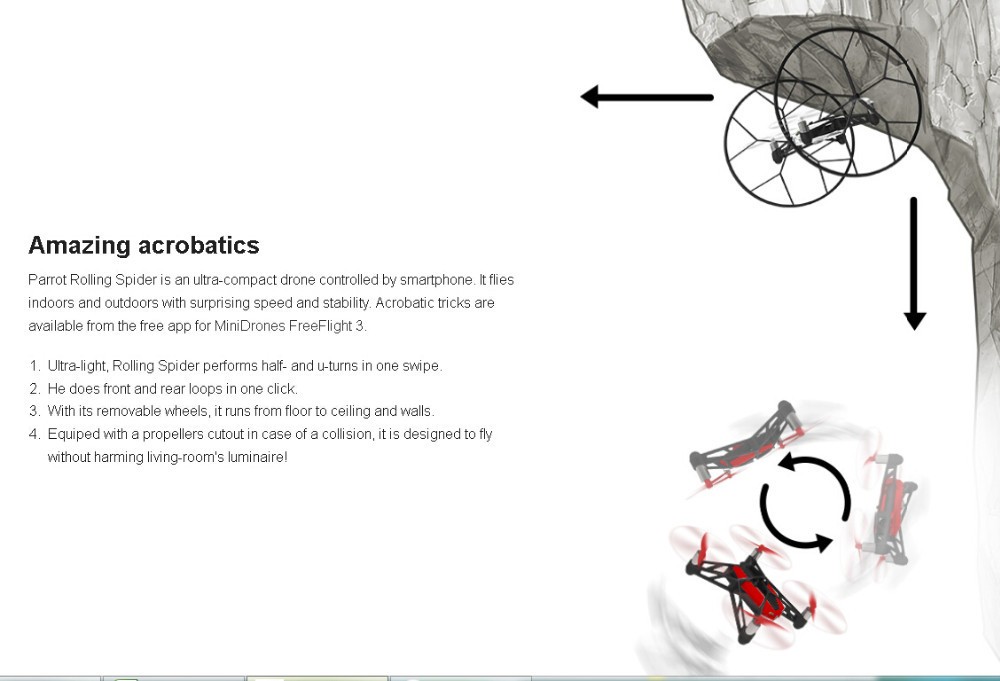 Amazing acrobatics

Parrot Rolling Spider is an ultra-compact drone controlled by smartphone. It flies indoors and outdoors with surprising speed and stability. Acrobatic tricks are available from the free app for MiniDrones FreeFlight 3.

1. Ultra-light, Rolling Spider performs half- and u-turns in one swipe.
2. He does front and rear loops in one click.
3. With its removable wheels, it runs from floor to ceiling and walls.
4. Equiped with a propellers cutout in case of a collision, it is designed to fly without harming living-room's luminaire!