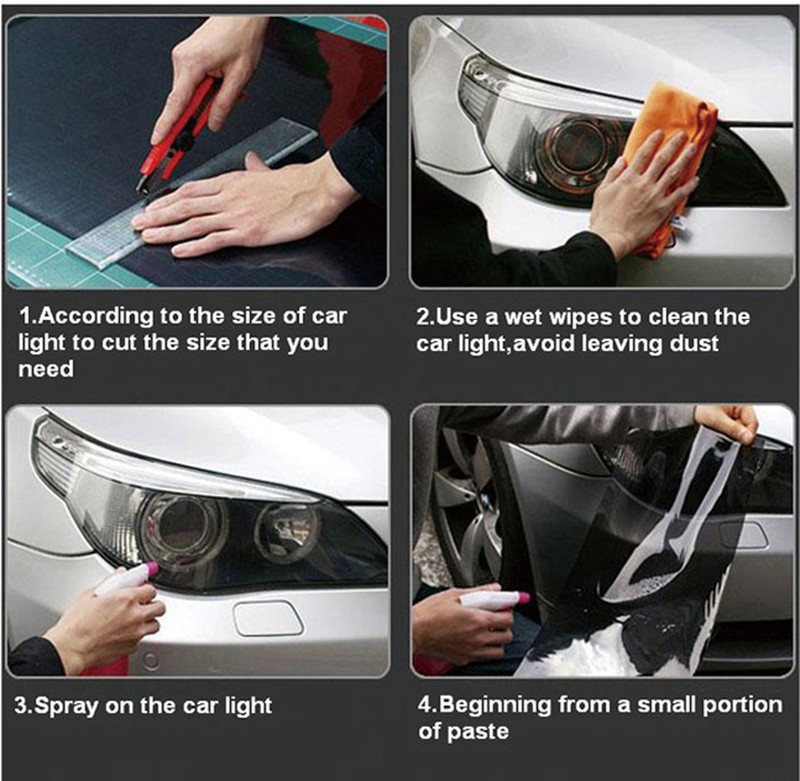 1.According to the size of car light to cut the size that you need

2.Use a wet wipes to clean the car light,avoid leaving dust

3.Spray on the car light

4.Beginning from a small portion of paste