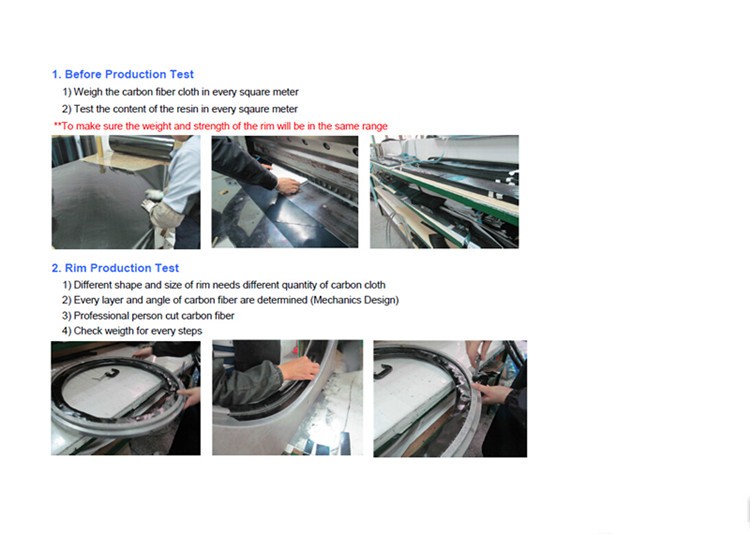 1. Before Production Test

1) Weigh the carbon fiber cloth in every square meter

2) Test the content of the resin in every sqaure meter

**To make sure the weight and strength of the rim will be in the same range

2. Rim Production Test

1) Different shape and size of rim needs different quantity of carbon cloth

2) Every layer and angle of carbon fiber are determined (Mechanics Design)

3) Professional person cut carbon fiber

4) Check weigth for every steps