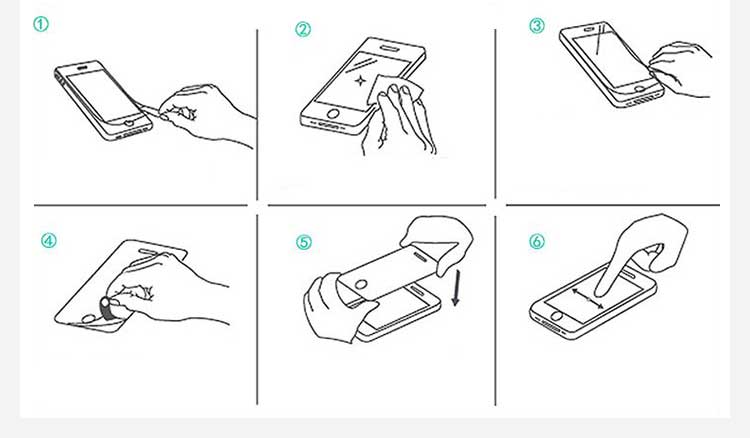 ①

②

③

④

⑤

⑥