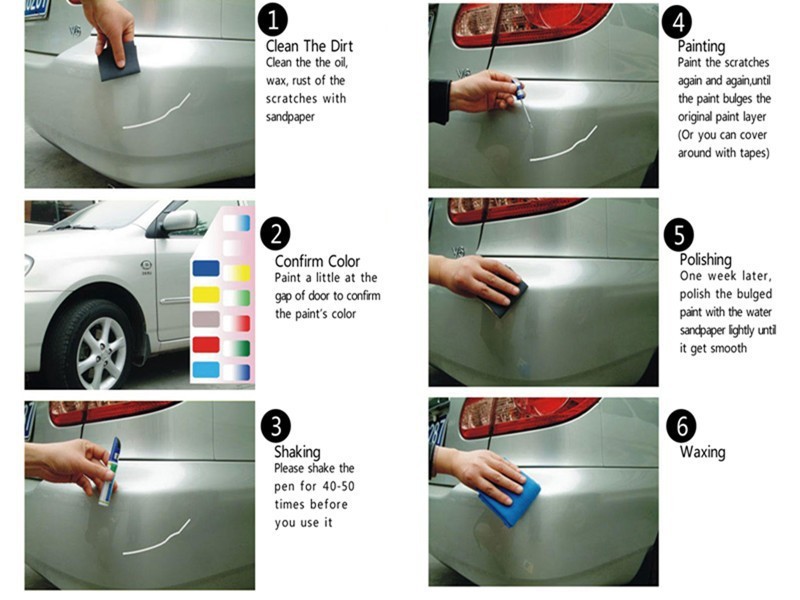 1
Clean The Dirt
Clean the the oil, wax, rust of the scratches with sandpaper

2
Confirm Color
Paint a little at the gap of door to confirm the paint's color

3
Shaking
Please shake the pen for 40-50 times before you use it

4
Painting
Paint the scratches again and again,until the paint bulges the original paint layer (Or you can cover around with tapes)

5
Polishing
One week later, polish the bulged paint with the water sandpaper lightly until it get smooth

6
Waxing