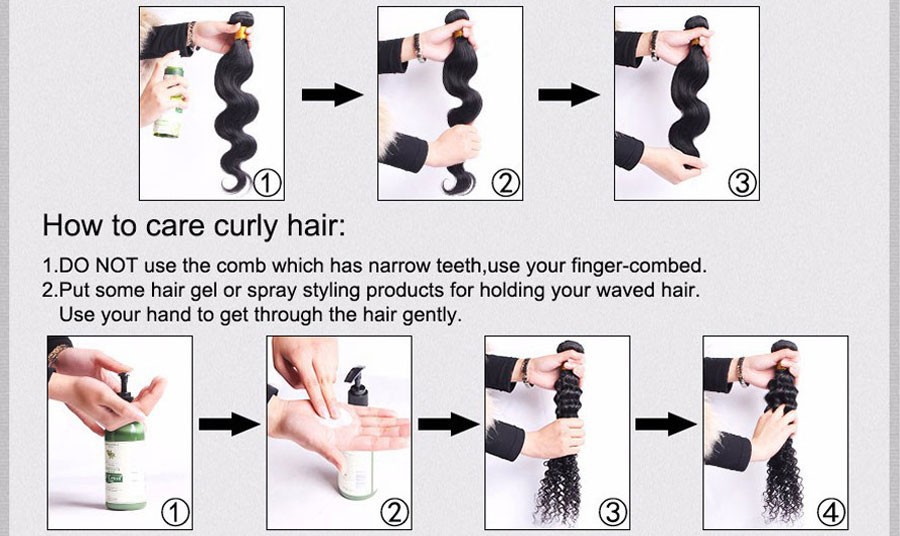 ①

②

③

How to care curly hair:

1.DO NOT use the comb which has narrow teeth,use your finger-combed.
2.Put some hair gel or spray styling products for holding your waved hair. Use your hand to get through the hair gently.

①

②

③

④