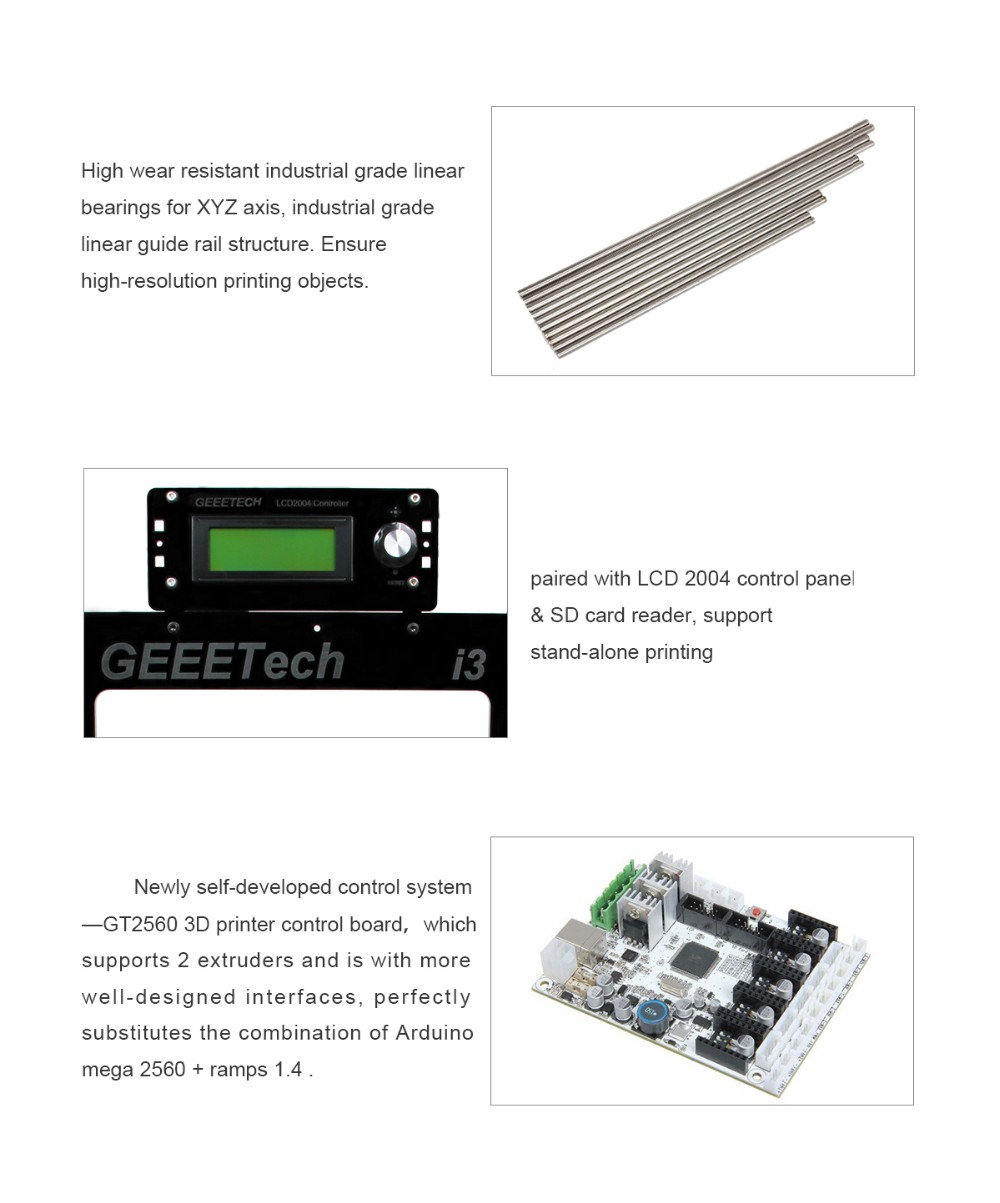 High wear resistant industrial grade linear bearings for XYZ axis, industrial grade linear guide rail structure. Ensure high-resolution printing objects.

GEEETECH LCD2004 Controller

GEEETech i3

paired with LCD 2004 control panel & SD card reader, support stand-alone printing

Newly self-developed control system —GT2560 3D printer control board， which supports 2 extruders and is with more well-designed interfaces, perfectly substitutes the combination of Arduino mega 2560 + ramps 1.4 .