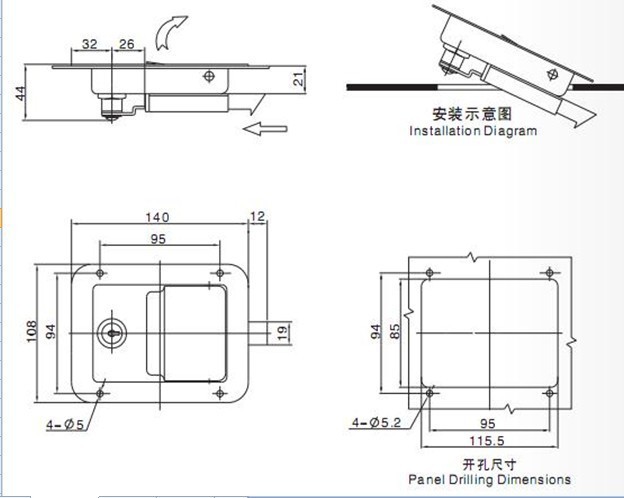 32 26
44
21

安装示意图
Installation Diagram

140
12
95
108
94
19
4-Ø5

94
85
4-Ø5.2
95
115.5

开孔尺寸
Panel Drilling Dimensions