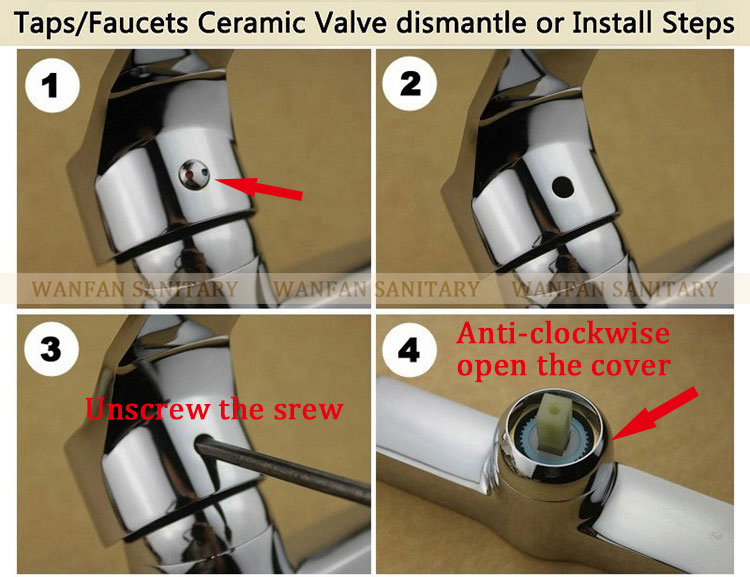 Taps/Faucets Ceramic Valve dismantle or Install Steps

1

2

WANFAN SANITARY WANFAN SANITARY WANFAN SANITARY

3

Unscrew the srew

4

Anti-clockwise open the cover