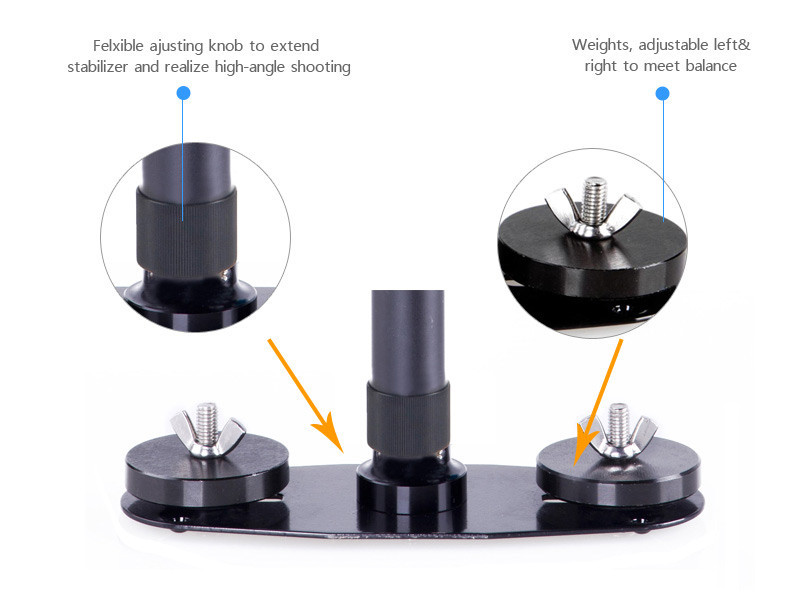 Felxible ajusting knob to extend stabilizer and realize high-angle shooting

Weights, adjustable left& right to meet balance