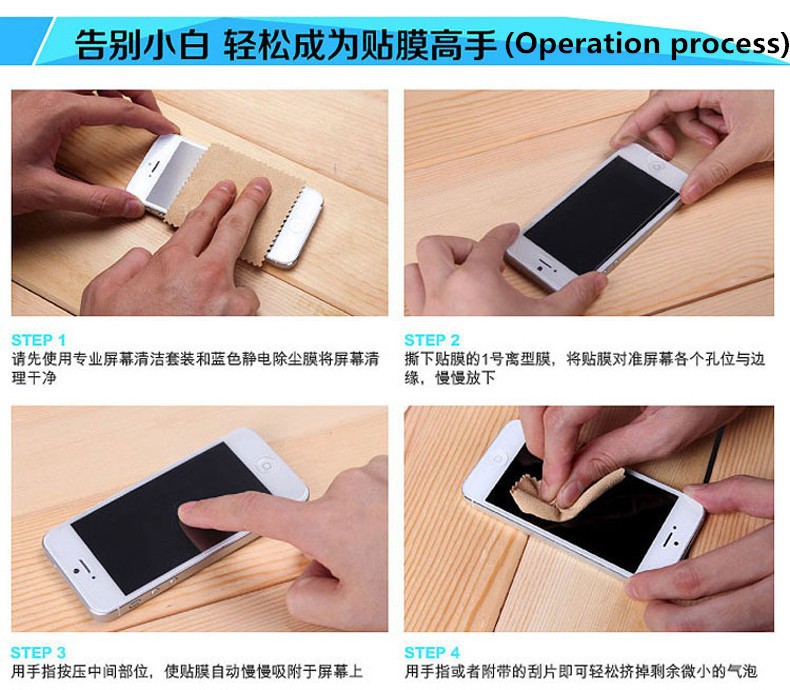 告别小白 轻松成为贴膜高手 (Operation process)

STEP 1
请先使用专业屏幕清洁套装和蓝色静电除尘膜将屏幕清理干净

STEP 2
撕下贴膜的1号离型膜，将贴膜对准屏幕各个孔位与边缘，慢慢放下

STEP 3
用手指按压中间部位，使贴膜自动慢慢吸附于屏幕上

STEP 4
用手指或者附带的刮片即可轻松挤掉剩余微小的气泡