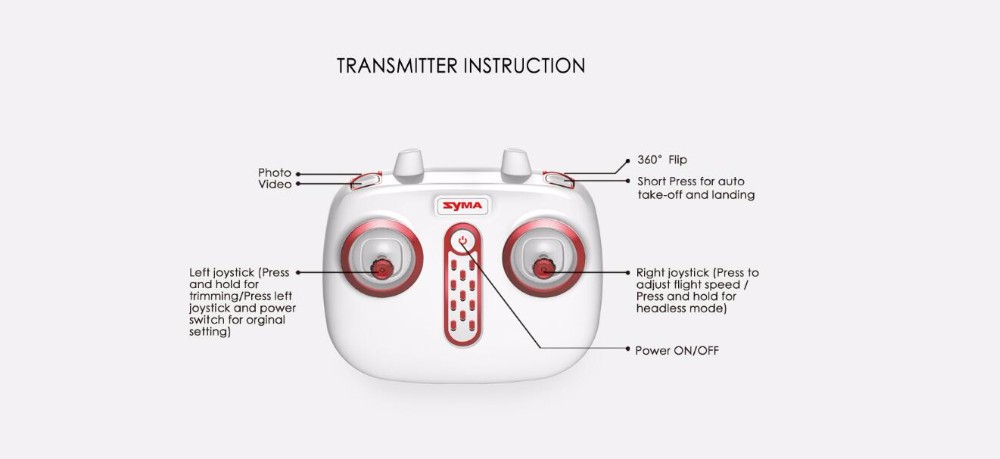 TRANSMITTER INSTRUCTION

Photo
Video

360° Flip
Short Press for auto take-off and landing

SYMA

Left joystick (Press and hold for trimming/Press left joystick and power switch for orginal setting)

Right joystick (Press to adjust flight speed / Press and hold for headless mode)

Power ON/OFF