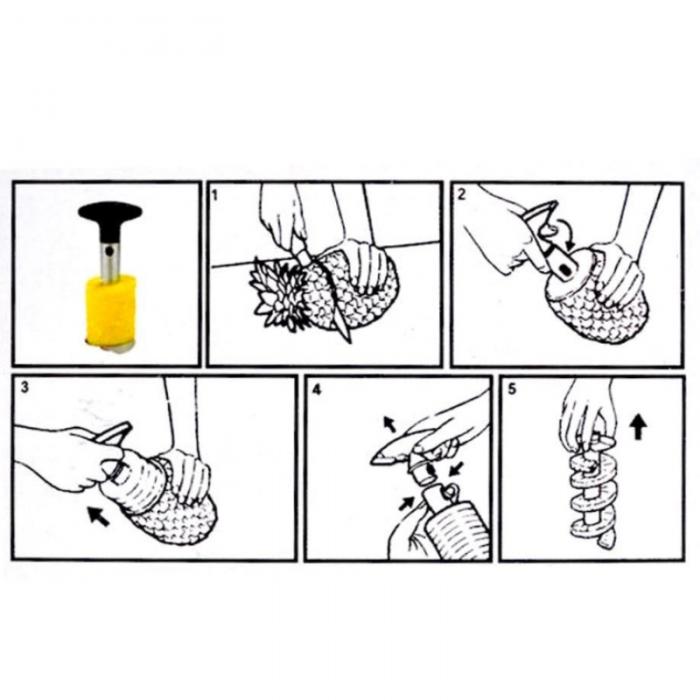 1

2

3

4

5