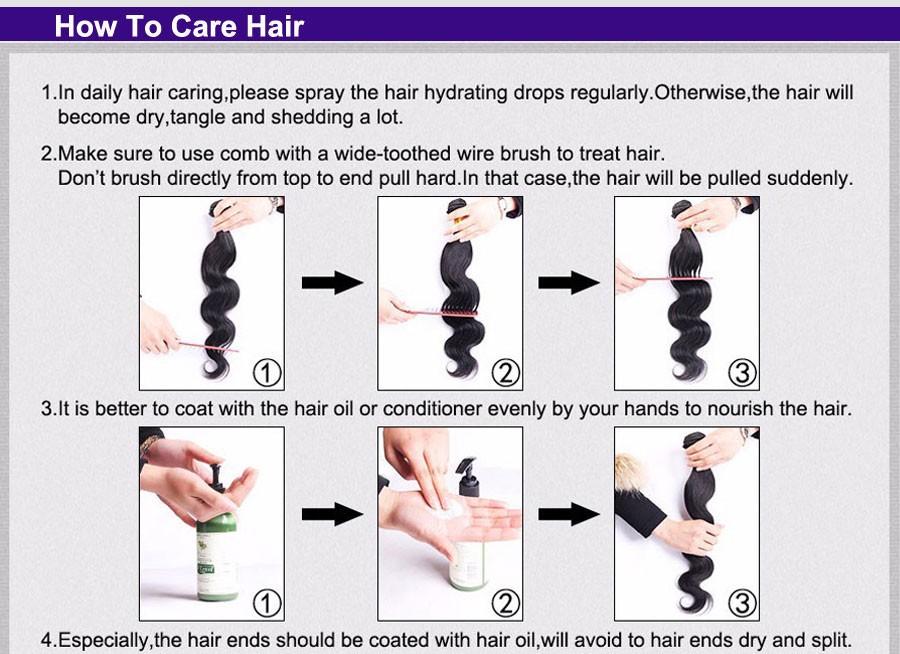 How To Care Hair

1.In daily hair caring,please spray the hair hydrating drops regularly.Otherwise,the hair will become dry,tangle and shedding a lot.

2.Make sure to use comb with a wide-toothed wire brush to treat hair.
Don't brush directly from top to end pull hard.In that case,the hair will be pulled suddenly.

①

②

③

3.It is better to coat with the hair oil or conditioner evenly by your hands to nourish the hair.

①

②

③

4.Especially,the hair ends should be coated with hair oil,will avoid to hair ends dry and split.