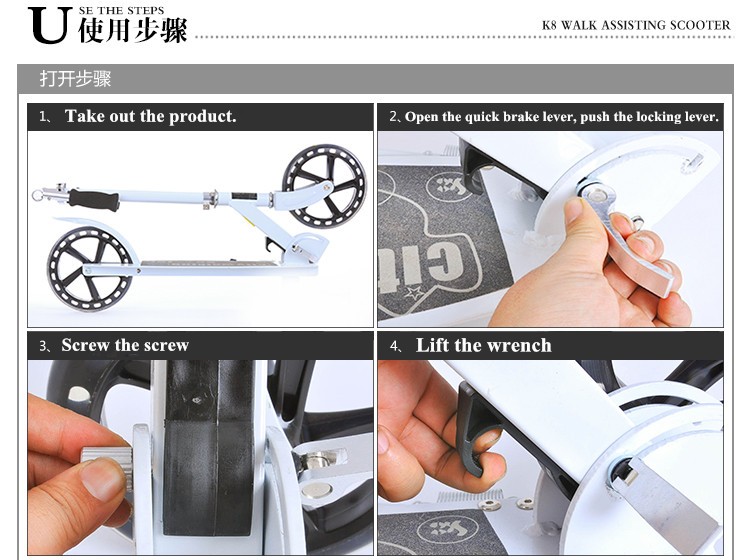 U SE THE STEPS 使用步骤

K8 WALK ASSISTING SCOOTER

打开步骤

1、 Take out the product.

2、Open the quick brake lever, push the locking lever.

3、Screw the screw

4、 Lift the wrench