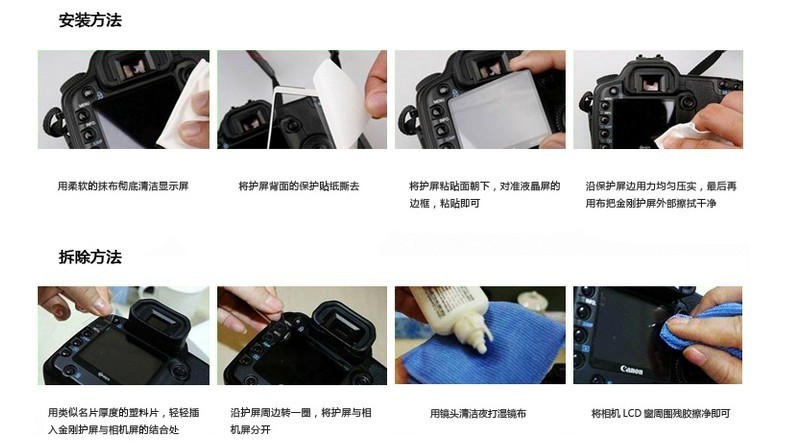 安装方法

用柔软的抹布彻底清洁显示屏

将护屏背面的保护贴纸撕去

将护屏粘贴面朝下，对准液晶屏的边框，粘贴即可

沿保护屏边用力均匀压实，最后再用布把金刚护屏外部擦拭干净

拆除方法

用类似名片厚度的塑料片，轻轻插入金刚护屏与相机屏的结合处

沿护屏周边转一圈，将护屏与相机屏分开

用镜头清洁液打湿镜布

将相机 LCD 窗周围残胶擦净即可

Canon