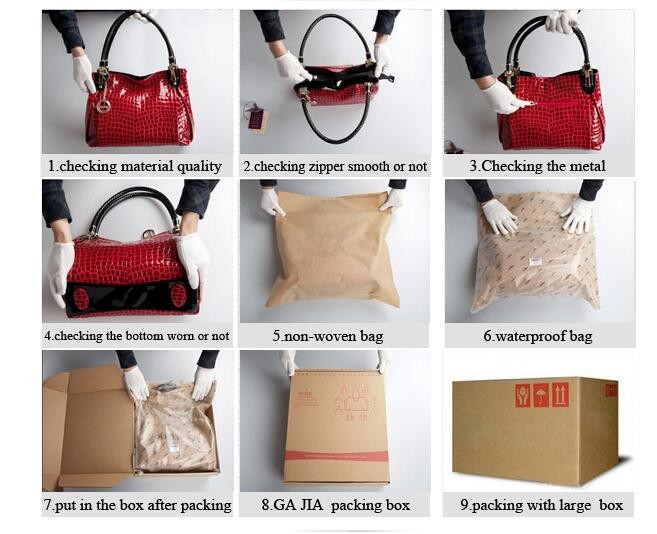 1.checking material quality

2.checking zipper smooth or not

3.Checking the metal

4.checking the bottom worn or not

5.non-woven bag

6.waterproof bag

7.put in the box after packing

8.GA JIA packing box

9.packing with large box