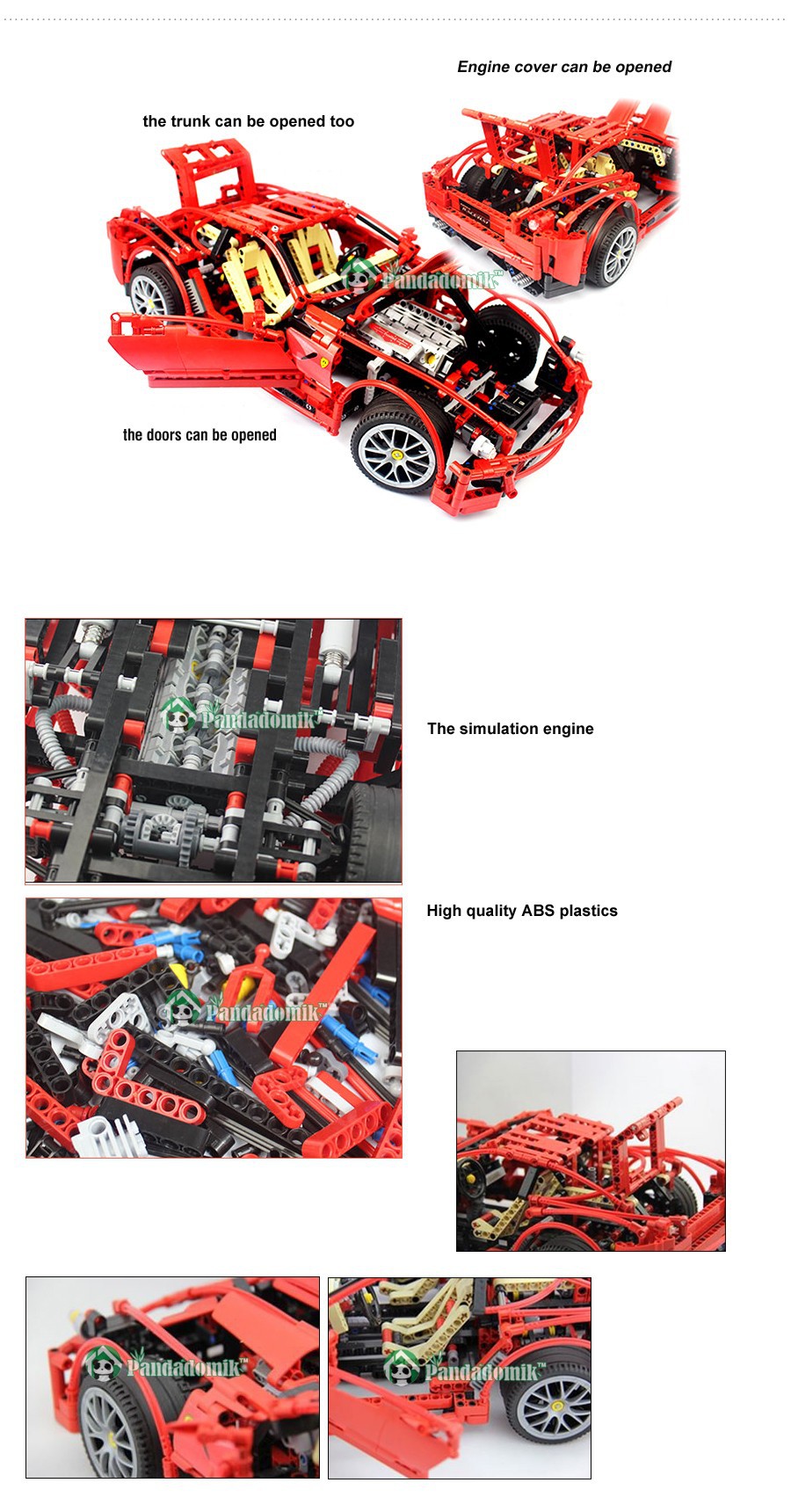 Engine cover can be opened

the trunk can be opened too

Pandadomik™

the doors can be opened

Pandadomik™

The simulation engine

High quality ABS plastics

Pandadomik™

Pandadomik™

Pandadomik™