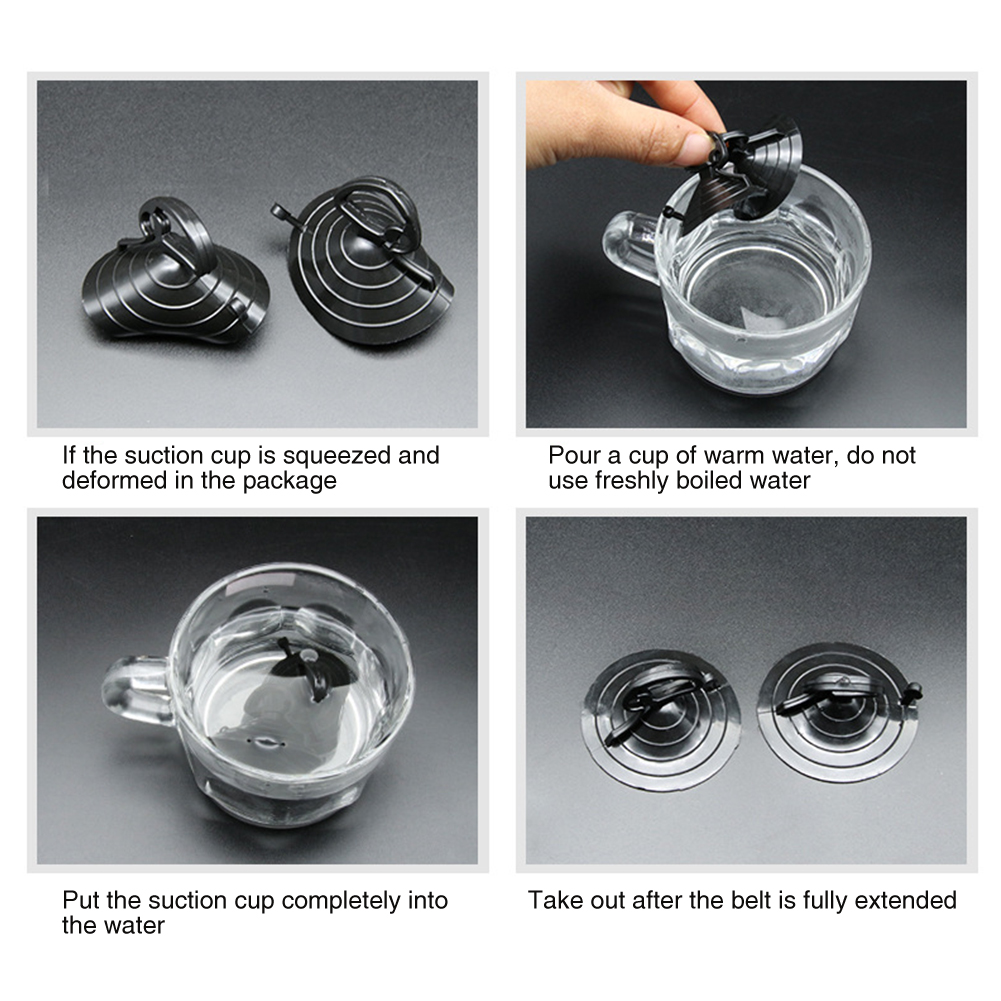 If the suction cup is squeezed and deformed in the package

Pour a cup of warm water, do not use freshly boiled water

Put the suction cup completely into the water

Take out after the belt is fully extended