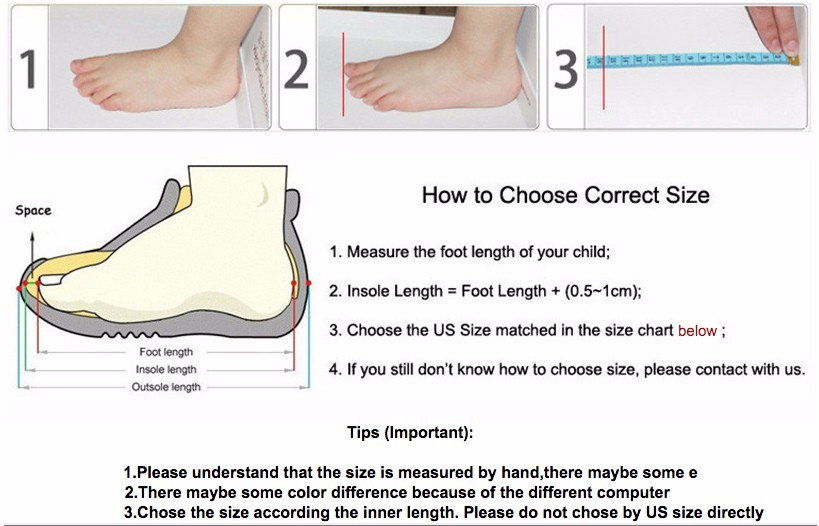 1

2

3

Space

Foot length

Insole length

Outsole length

How to Choose Correct Size

1. Measure the foot length of your child;

2. Insole Length = Foot Length + (0.5~1cm);

3. Choose the US Size matched in the size chart below ;

4. If you still don't know how to choose size, please contact with us.

Tips (Important):

1.Please understand that the size is measured by hand,there maybe some e

2.There maybe some color difference because of the different computer

3.Chose the size according the inner length. Please do not chose by US size directly