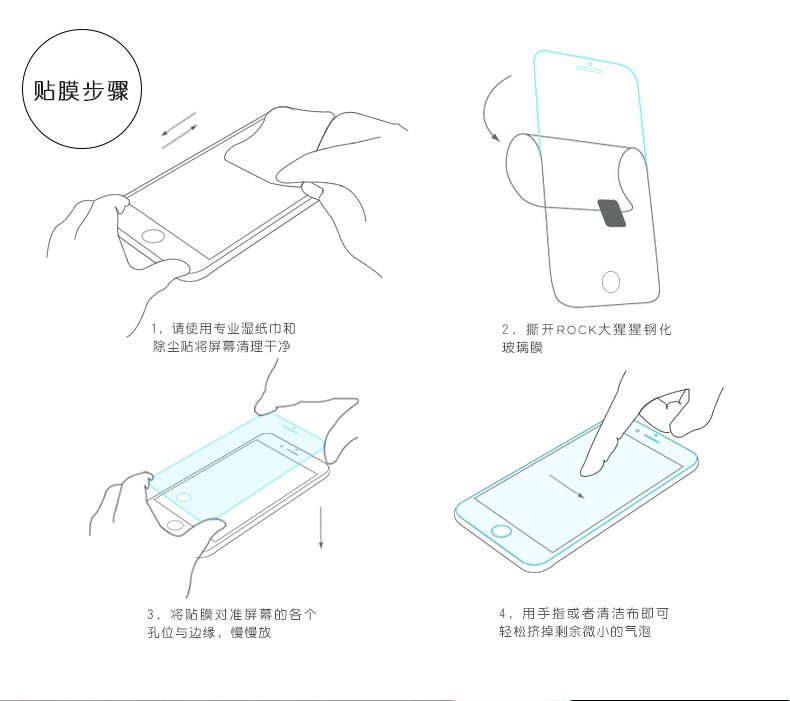 贴膜步骤

1，请使用专业湿纸巾和除尘贴将屏幕清理干净

2，撕开ROCK大猩猩钢化玻璃膜

3，将贴膜对准屏幕的各个孔位与边缘，慢慢放

4，用手指或者清洁布即可轻松挤掉剩余微小的气泡