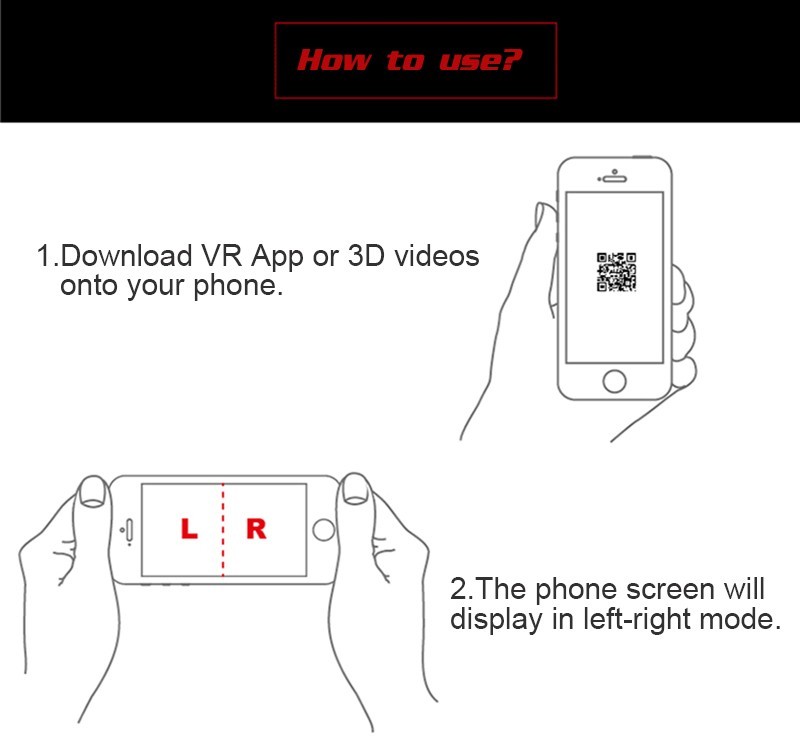 How to use?

1.Download VR App or 3D videos onto your phone.

L R

2.The phone screen will display in left-right mode.