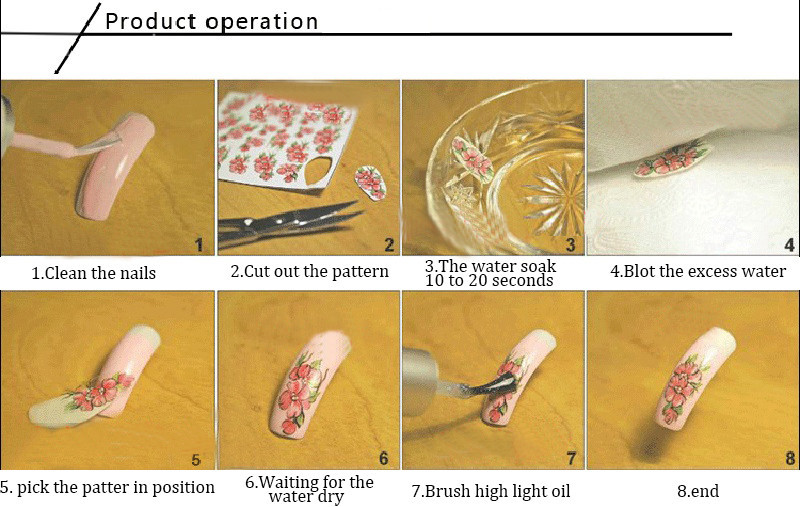 Product operation

1

1.Clean the nails

2

2.Cut out the pattern

3

3.The water soak 10 to 20 seconds

4

4.Blot the excess water

5

5. pick the patter in position

6

6.Waiting for the water dry

7

7.Brush high light oil

8

8.end