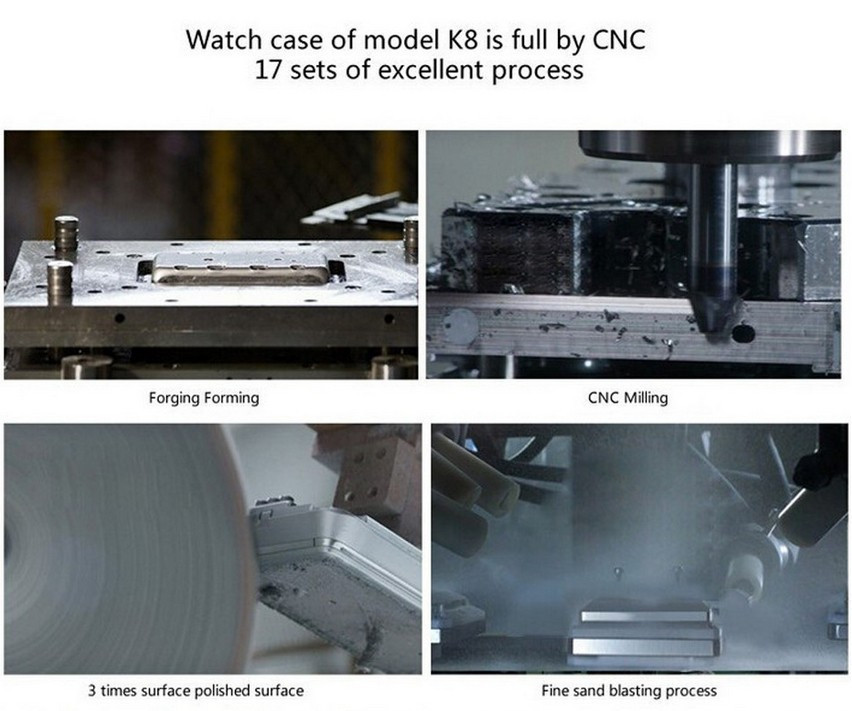 Watch case of model K8 is full by CNC
17 sets of excellent process

Forging Forming

CNC Milling

3 times surface polished surface

Fine sand blasting process