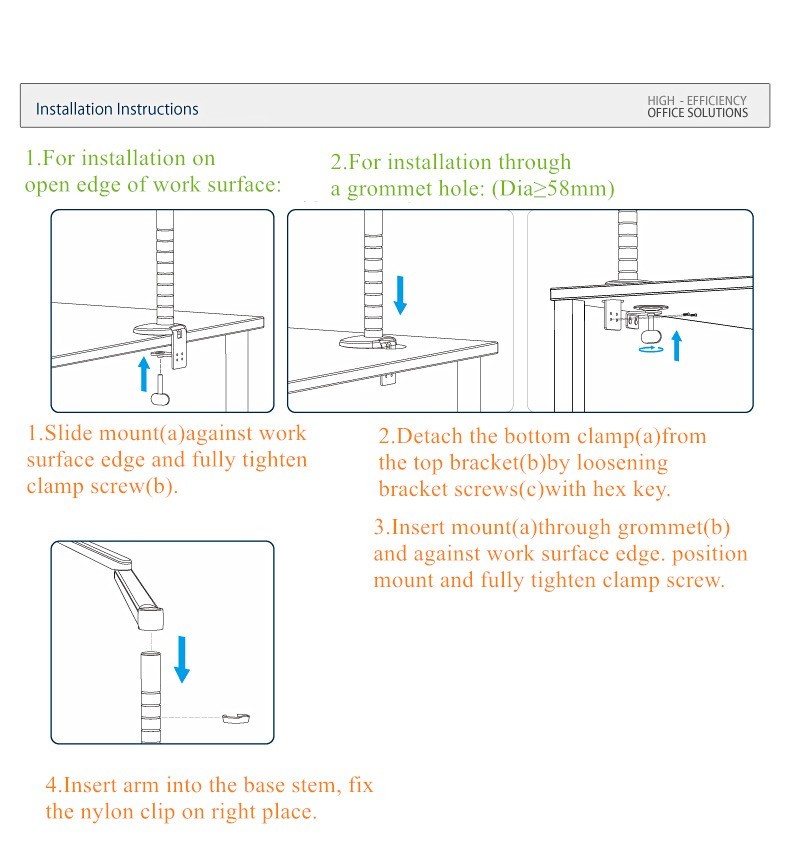 Installation Instructions

HIGH - EFFICIENCY
OFFICE SOLUTIONS

1.For installation on open edge of work surface:

2.For installation through a grommet hole: (Dia≥58mm)

1.Slide mount(a)against work surface edge and fully tighten clamp screw(b).

2.Detach the bottom clamp(a)from the top bracket(b)by loosening bracket screws(c)with hex key.

3.Insert mount(a)through grommet(b) and against work surface edge. position mount and fully tighten clamp screw.

4.Insert arm into the base stem, fix the nylon clip on right place.