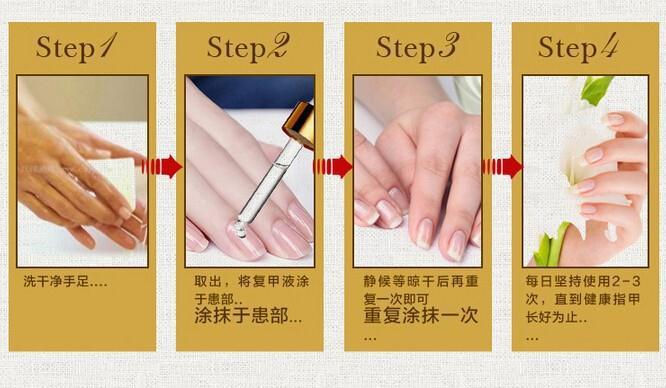 Step1

洗干净手足....

Step2

取出，将复甲液涂于患部..
涂抹于患部...

Step3

静候等晾干后再重复一次即可
重复涂抹一次
...

Step4

每日坚持使用2-3次，直到健康指甲长好为止..
...