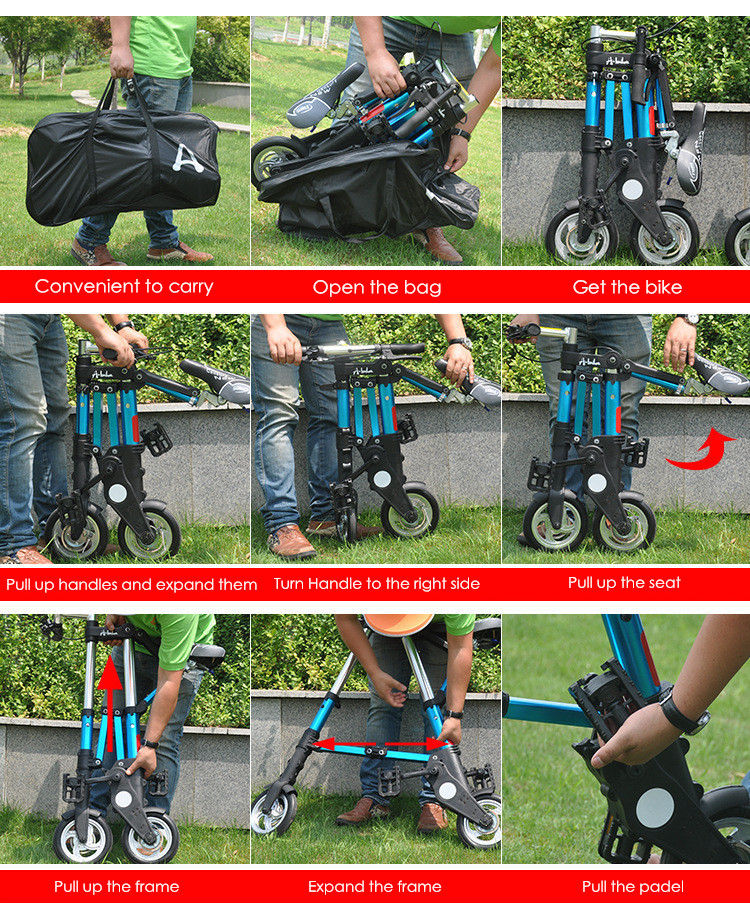 Convenient to carry

Open the bag

Get the bike

Pull up handles and expand them

Turn Handle to the right side

Pull up the seat

Pull up the frame

Expand the frame

Pull the padel