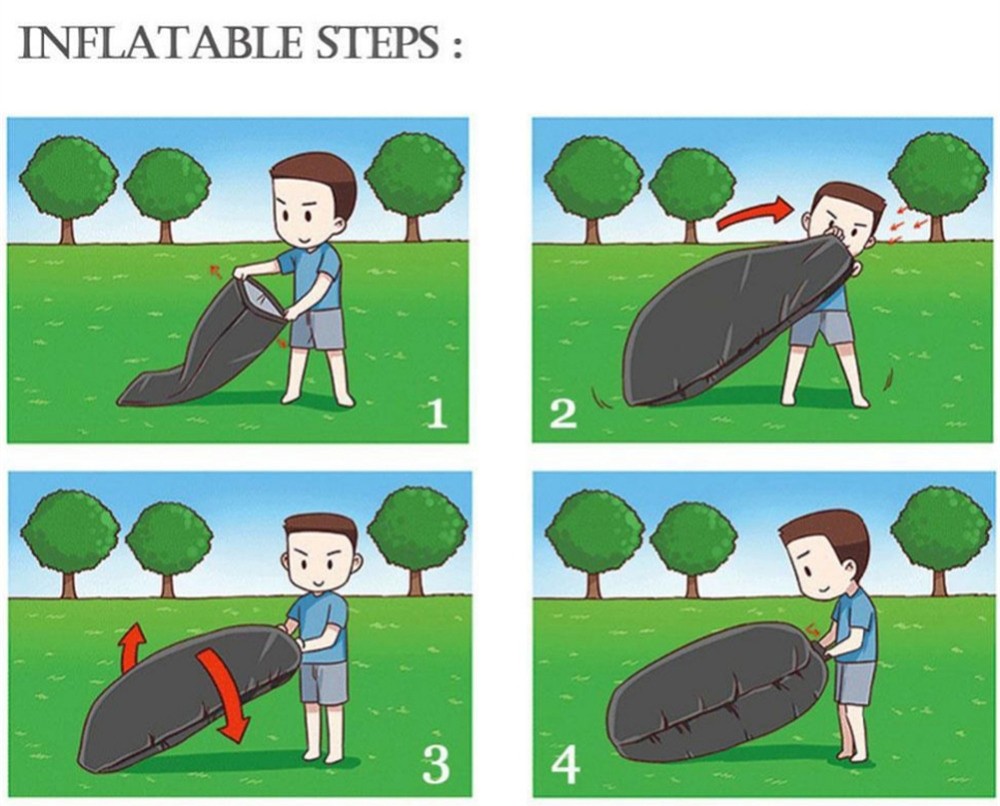 INFLATABLE STEPS :

1

2

3

4